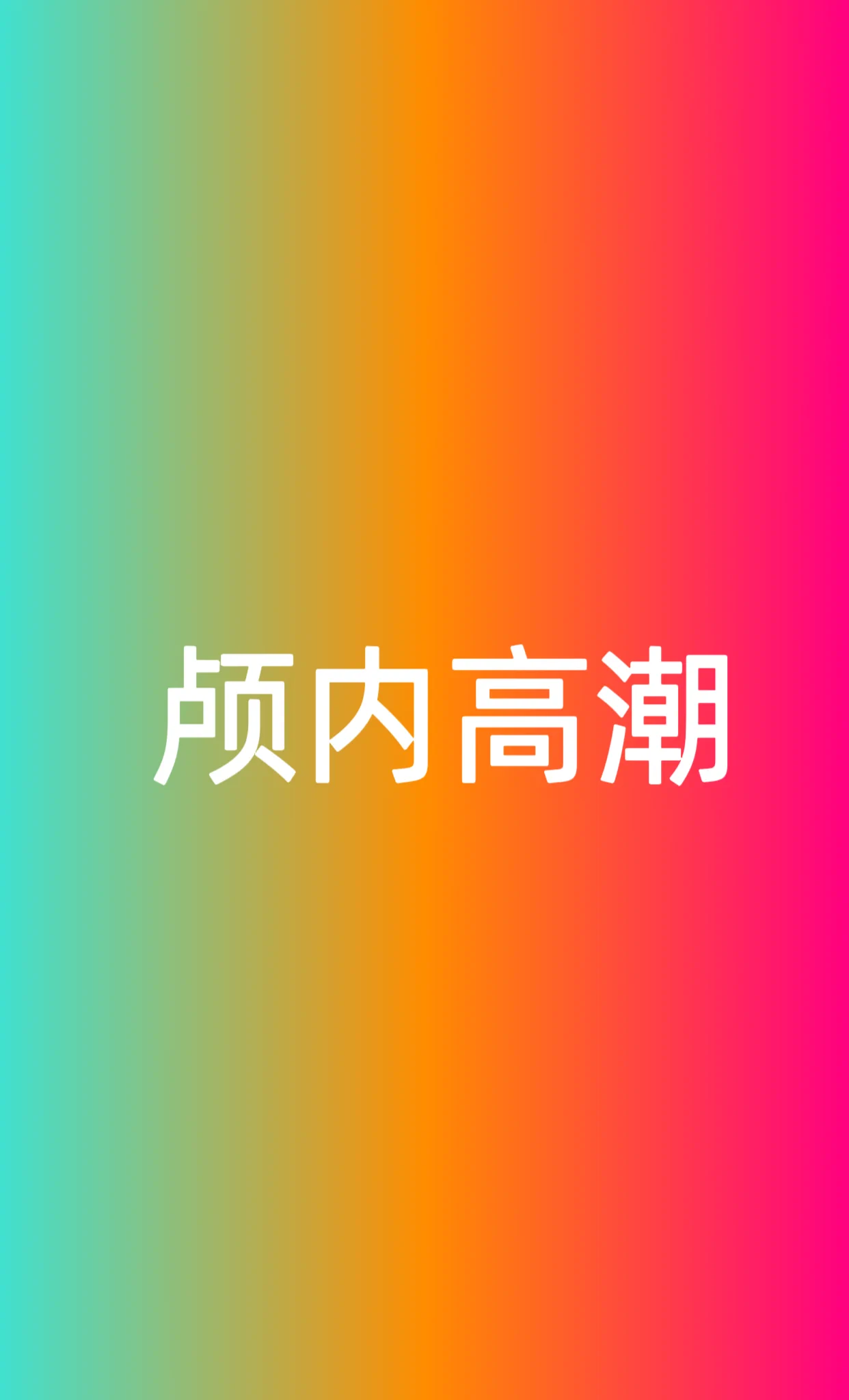 颅内高潮