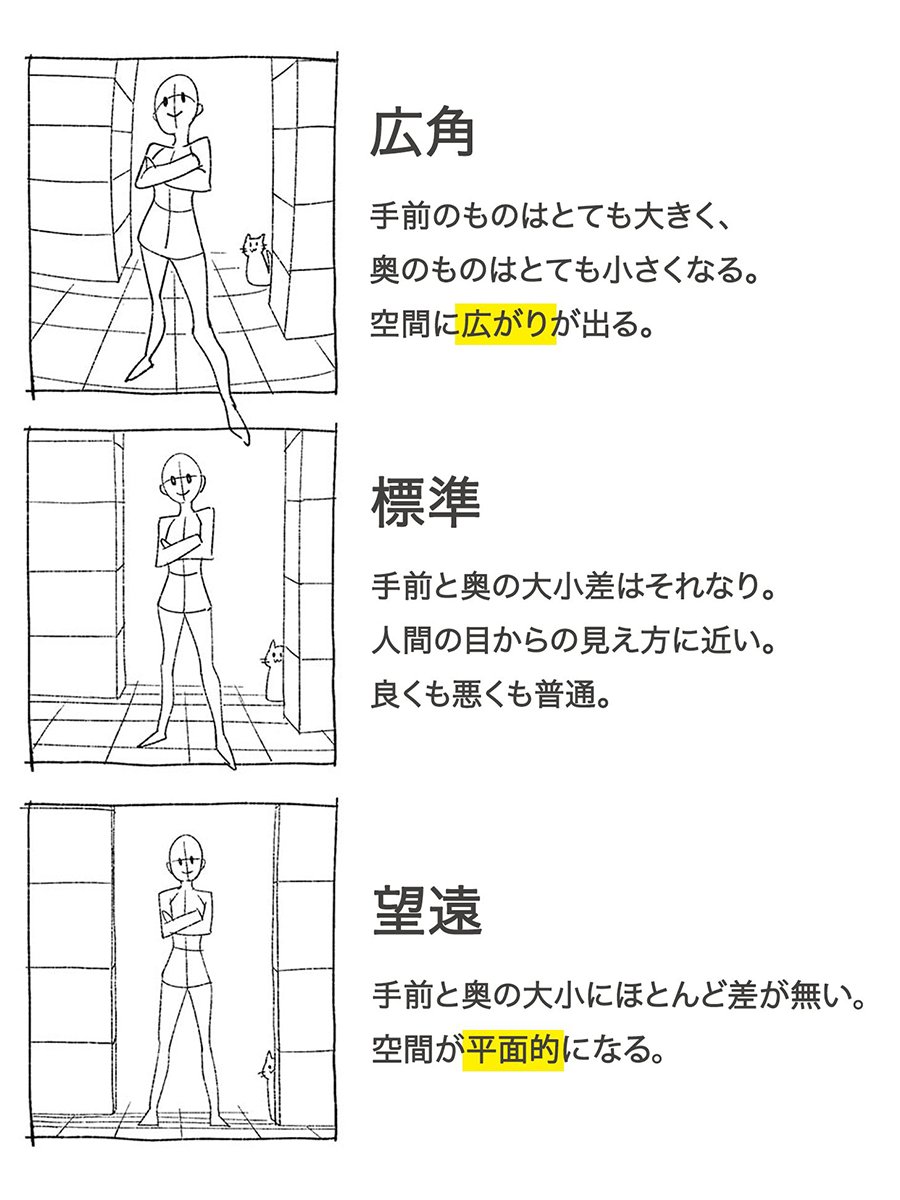 広角

手前のものはとても大きく、
奥のものはとても小さくなる。
空間に広がりが出る。

標準

手前と奥の大小差はそれなり。
人間の目からの見え方に近い。
良くも悪くも普通。

望遠

手前と奥の大小にほとんど差が無い。
空間が平面的になる。